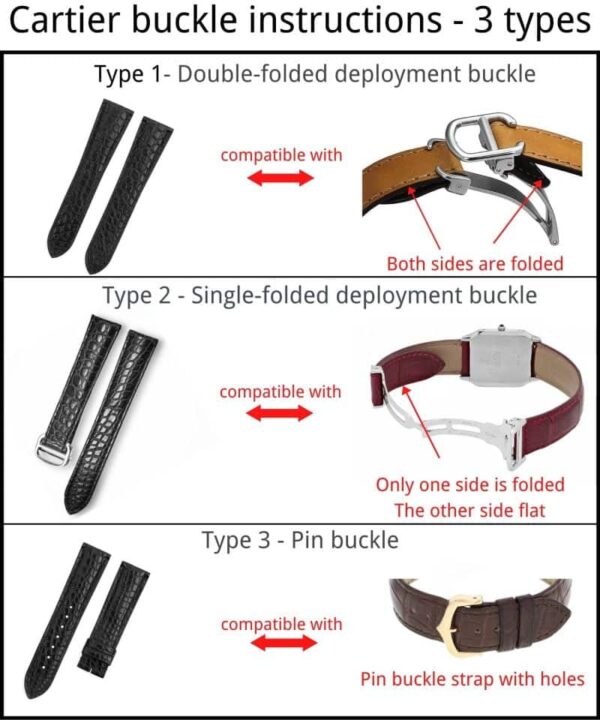 Cartier buckle instructions - 3 types

Type 1- Double-folded deployment buckle

compatible with

Both sides are folded

Type 2 - Single-folded deployment buckle

compatible with

Only one side is folded
The other side flat

Type 3 - Pin buckle

compatible with

Pin buckle strap with holes